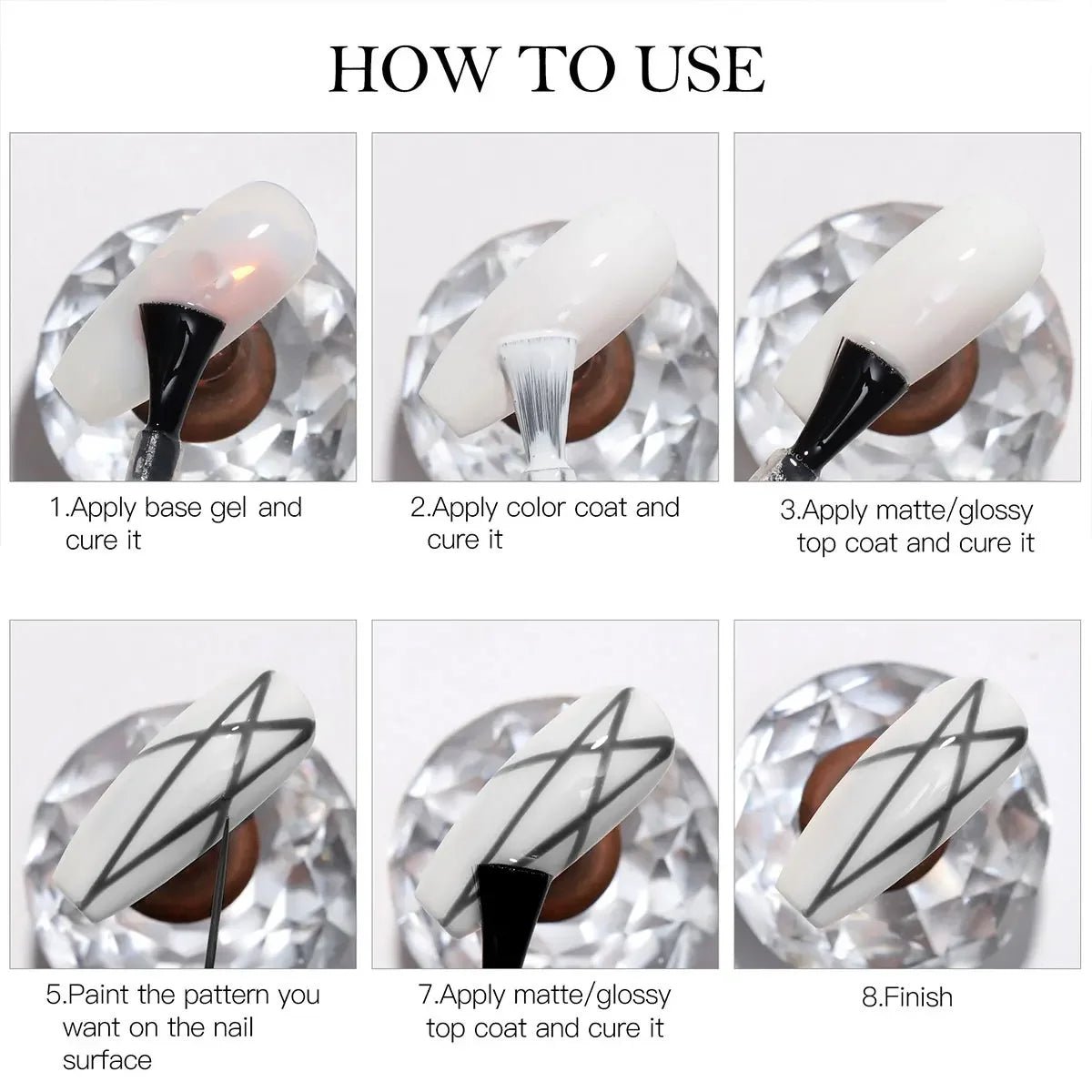 HOW TO USE

1.Apply base gel and cure it

2.Apply color coat and cure it

3.Apply matte/glossy top coat and cure it

5.Paint the pattern you want on the nail surface

7.Apply matte/glossy top coat and cure it

8.Finish