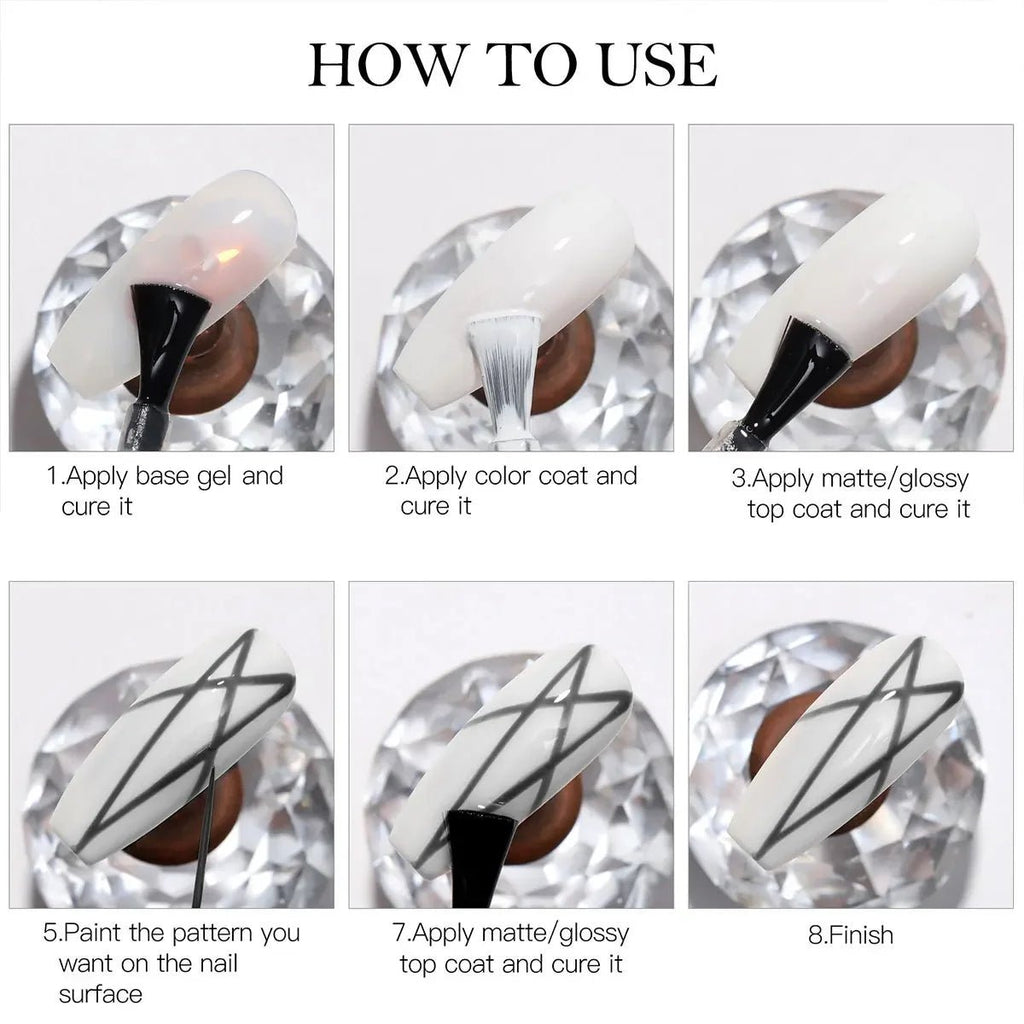 HOW TO USE

1.Apply base gel and cure it

2.Apply color coat and cure it

3.Apply matte/glossy top coat and cure it

5.Paint the pattern you want on the nail surface

7.Apply matte/glossy top coat and cure it

8.Finish