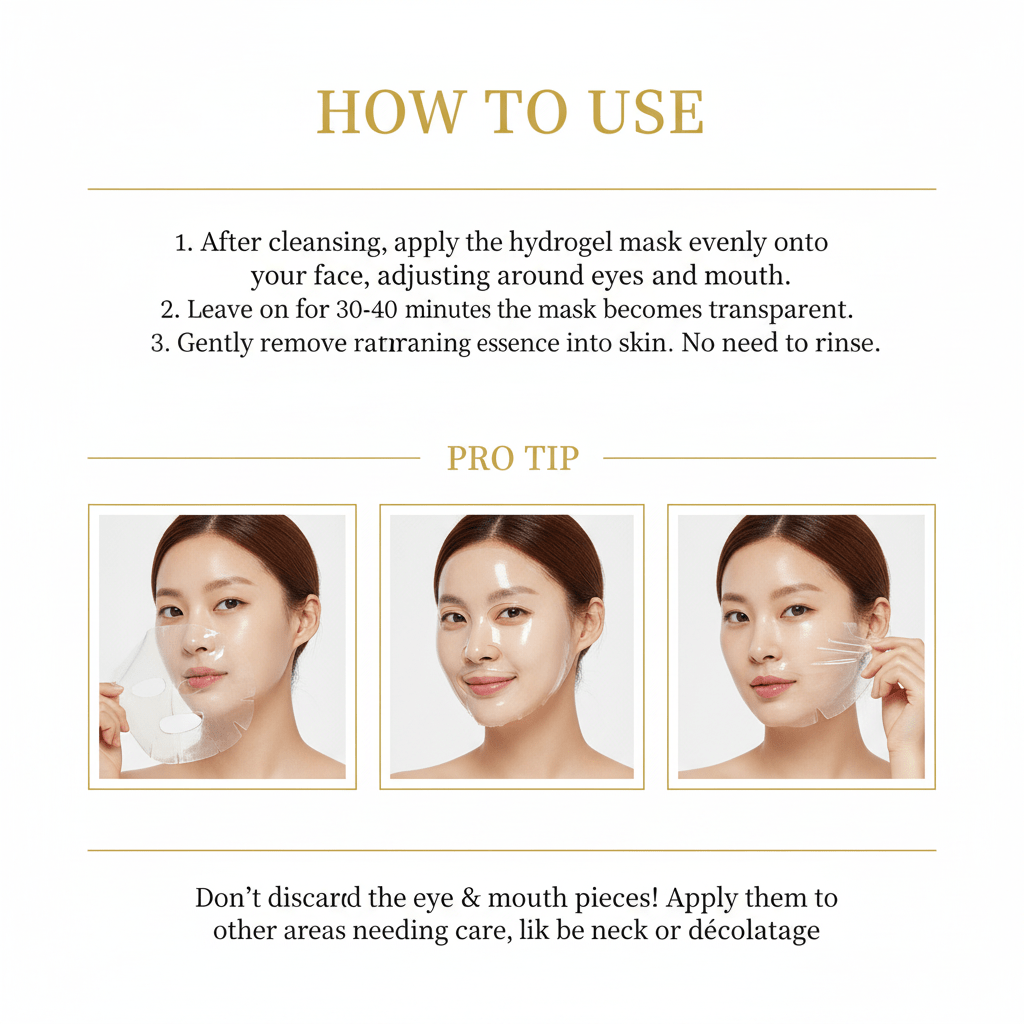 HOW TO USE

1. After cleansing, apply the hydrogel mask evenly onto your face, adjusting around eyes and mouth.
2. Leave on for 30-40 minutes the mask becomes transparent.
3. Gently remove ratıraning essence into skin. No need to rinse.

PRO TIP

Don't discard the eye & mouth pieces! Apply them to other areas needing care, lik be neck or décolatage